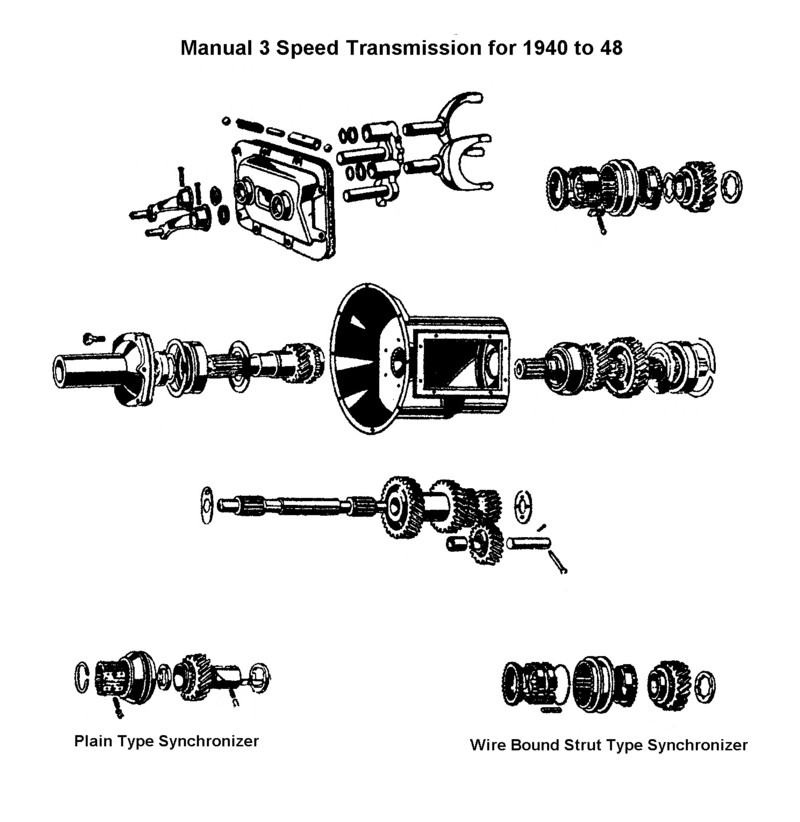 Manual 3 Speed Transmission for 1940 to 48

Plain Type Synchronizer

Wire Bound Strut Type Synchronizer